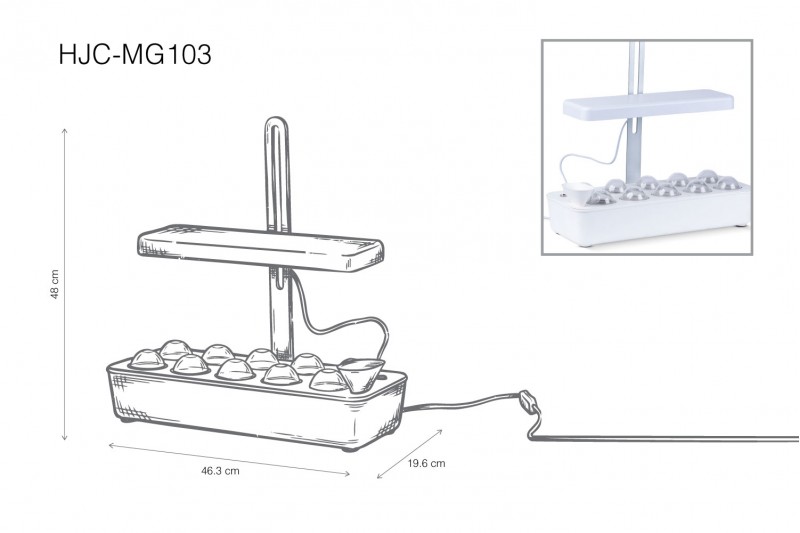 HJC-MG103

48 cm

46.3 cm

19.6 cm